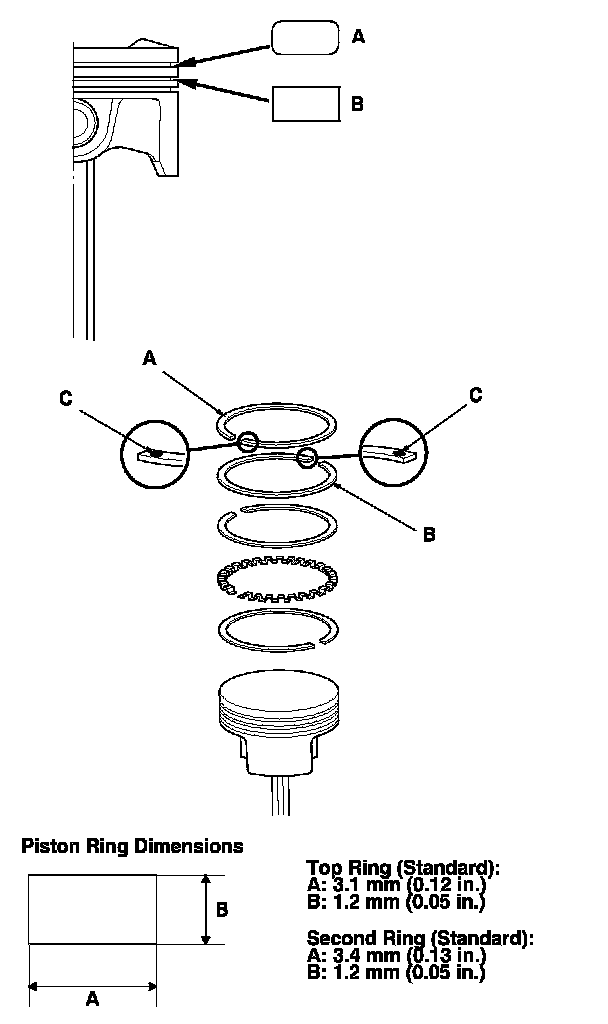 A

B

A

C

C

B

Piston Ring Dimensions

B

A

Top Ring (Standard):
A: 3.1 mm (0.12 in.)
B: 1.2 mm (0.05 in.)

Second Ring (Standard):
A: 3.4 mm (0.13 in.)
B: 1.2 mm (0.05 in.)