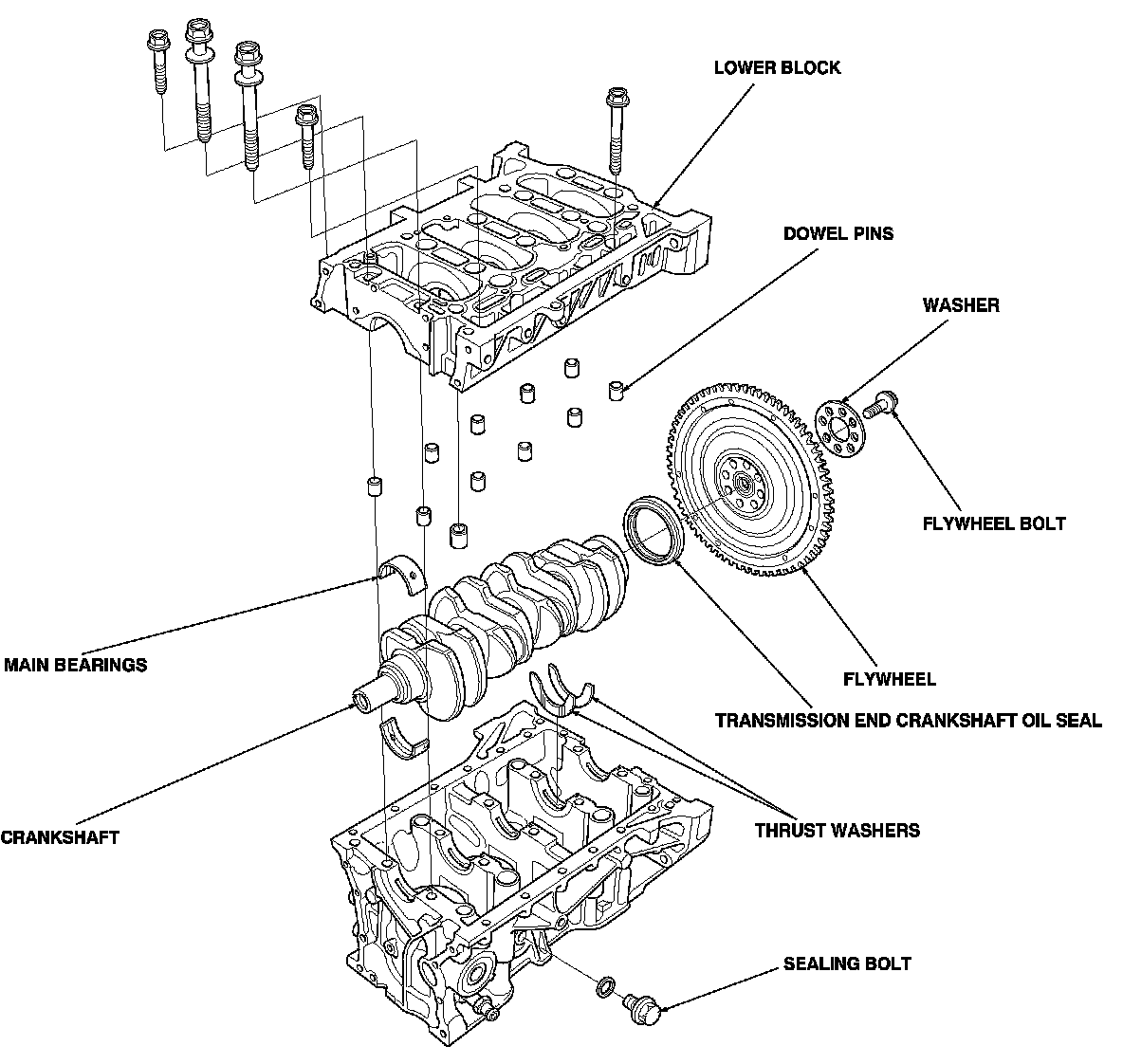 LOWER BLOCK

DOWEL PINS

WASHER

FLYWHEEL BOLT

MAIN BEARINGS

FLYWHEEL

TRANSMISSION END CRANKSHAFT OIL SEAL

CRANKSHAFT

THRUST WASHERS

SEALING BOLT