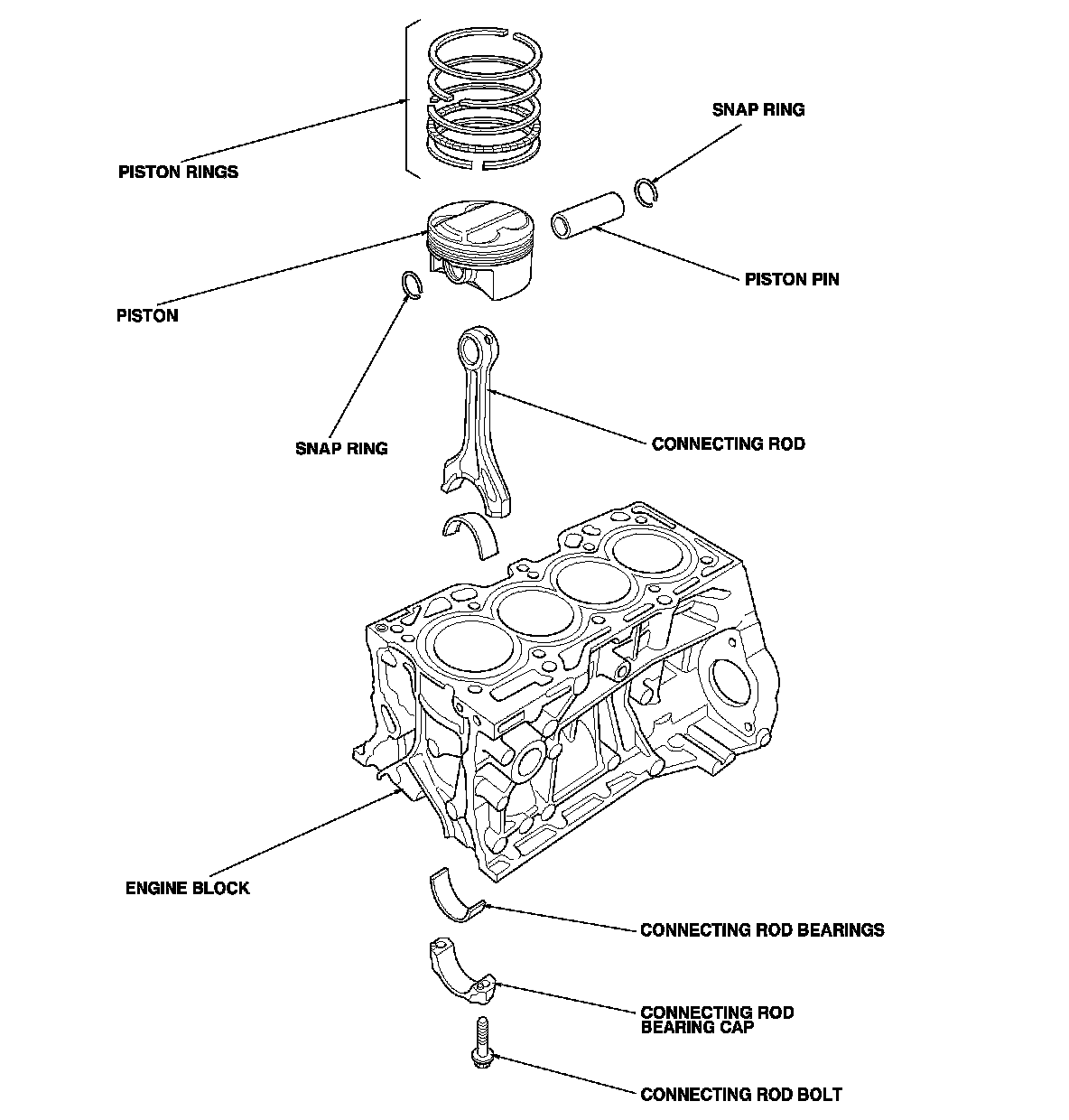 SNAP RING

PISTON RINGS

PISTON PIN

PISTON

SNAP RING

CONNECTING ROD

ENGINE BLOCK

CONNECTING ROD BEARINGS

CONNECTING ROD BEARING CAP

CONNECTING ROD BOLT