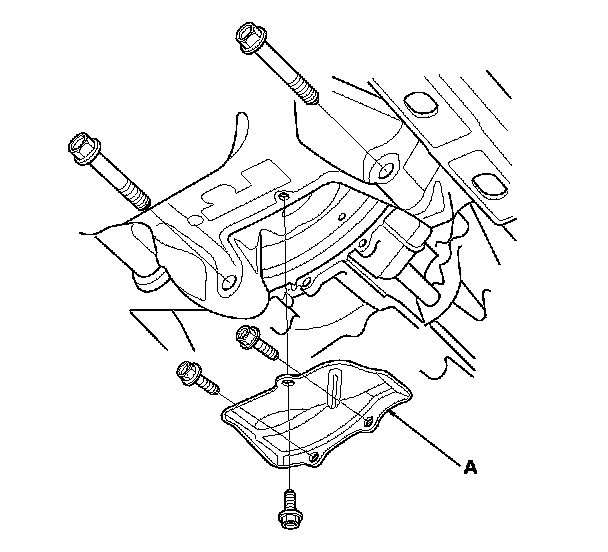 A