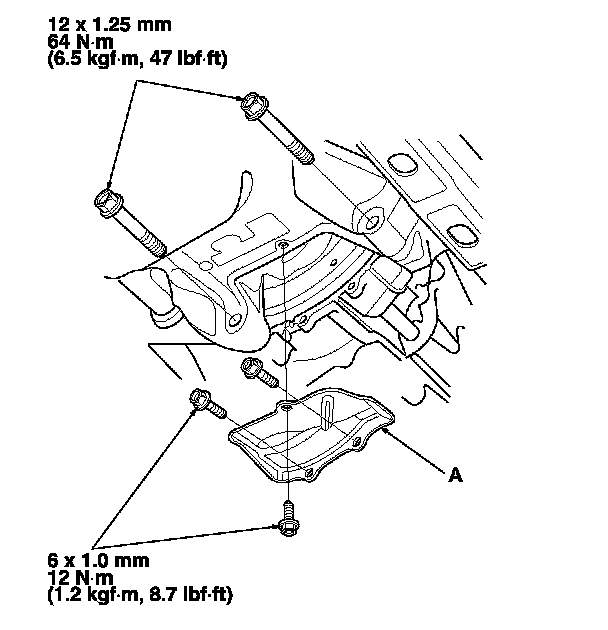 12 x 1.25 mm
64 N·m
(6.5 kgf·m, 47 lbf·ft)

A

6 x 1.0 mm
12 N·m
(1.2 kgf·m, 8.7 lbf·ft)