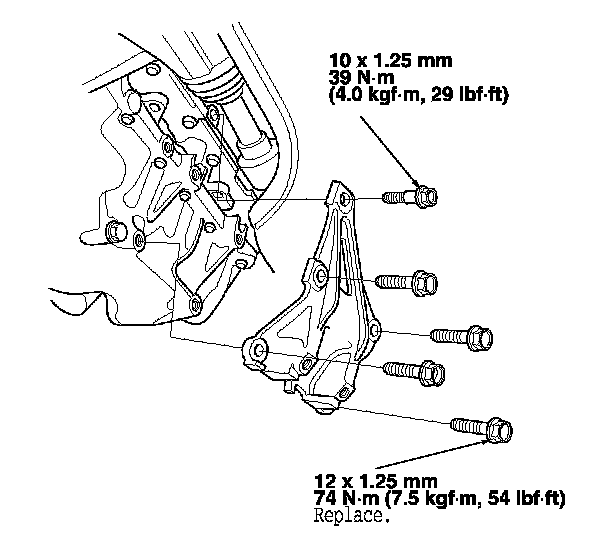 10 x 1.25 mm
39 N·m
(4.0 kgf·m, 29 lbf·ft)

12 x 1.25 mm
74 N·m (7.5 kgf·m, 54 lbf·ft)
Replace.