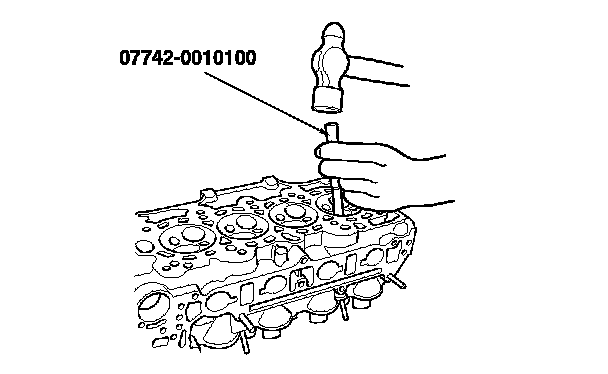 07742-0010100