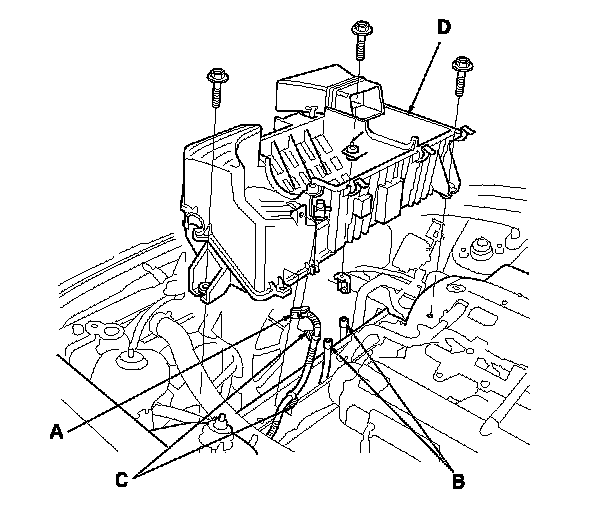 D

A

C

B