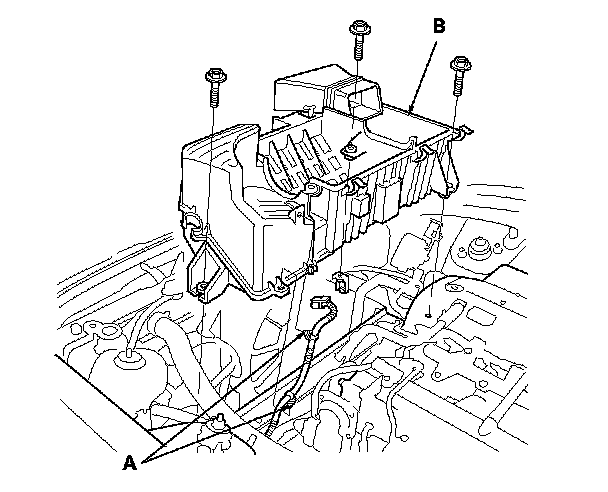 B

A