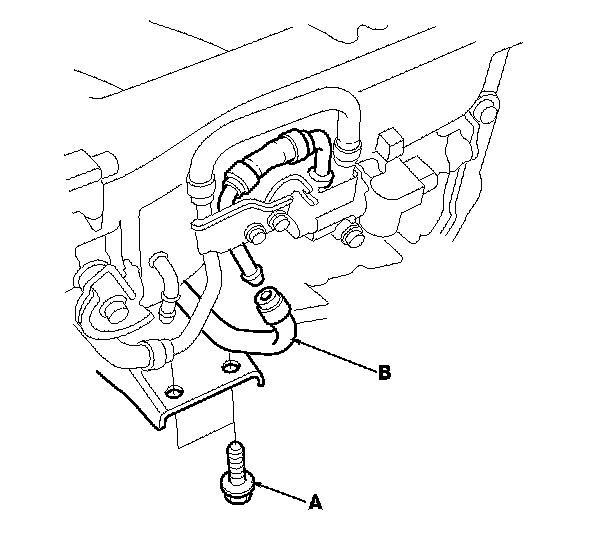 B

A