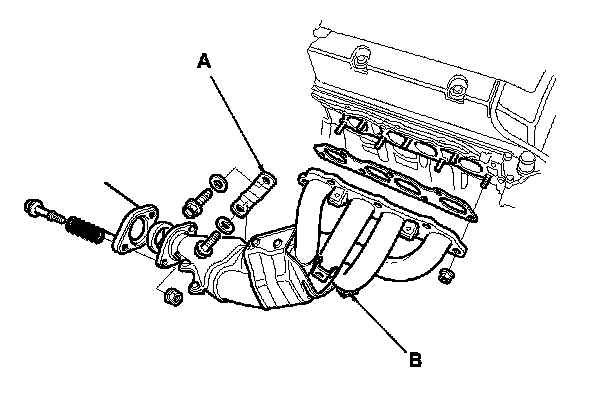 A

B