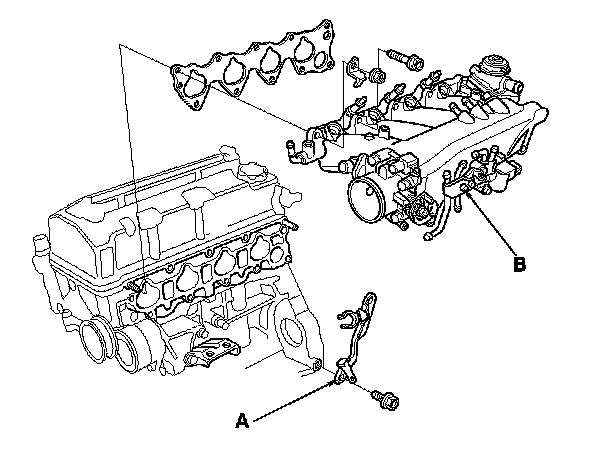 B

A