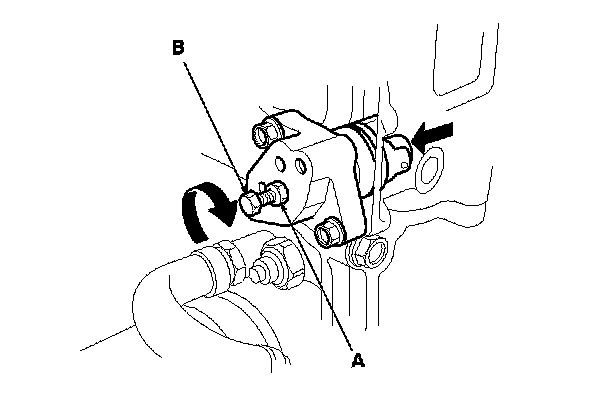 B
A