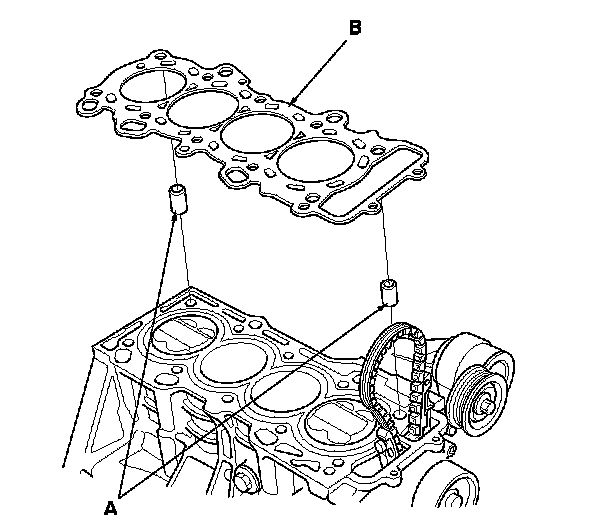 B
A