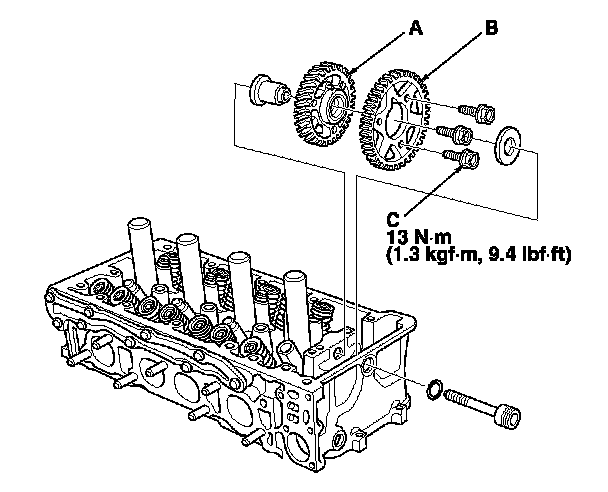 A

B

C
13 N·m
(1.3 kgf·m, 9.4 lbf·ft)