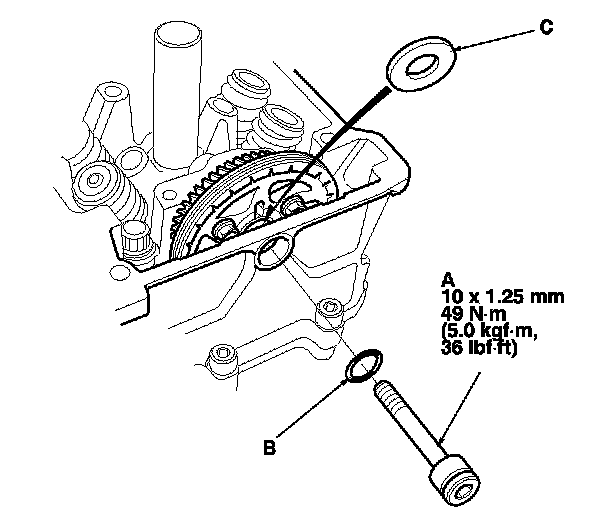 C

A
10 x 1.25 mm
49 N·m
(5.0 kgf·m,
36 lbf·ft)

B