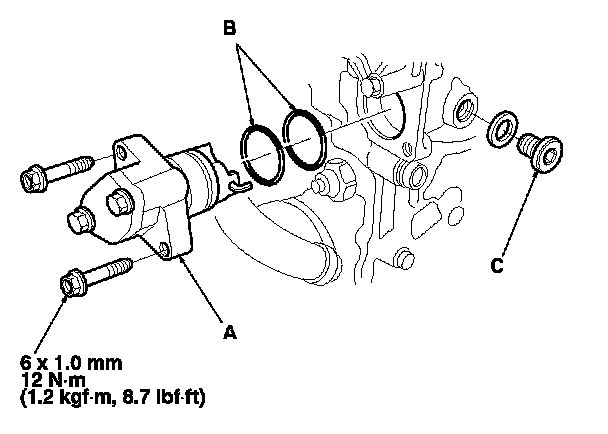 B

C

A

6 x 1.0 mm
12 N·m
(1.2 kgf·m, 8.7 lbf·ft)