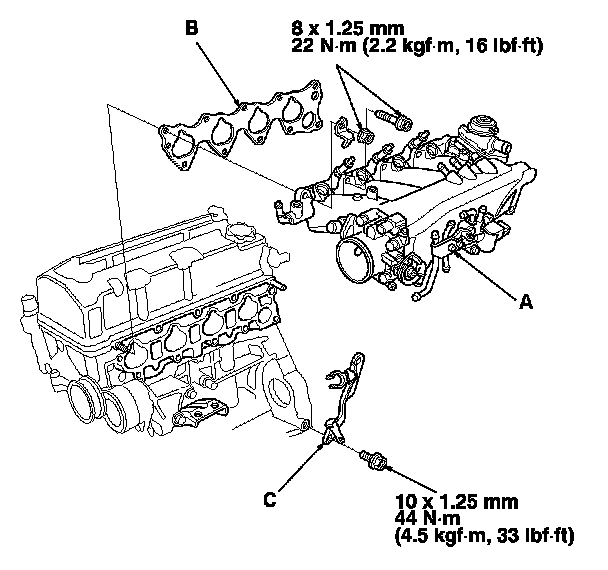 B

8 x 1.25 mm
22 N·m (2.2 kgf·m, 16 lbf·ft)

A

C

10 x 1.25 mm
44 N·m
(4.5 kgf·m, 33 lbf·ft)