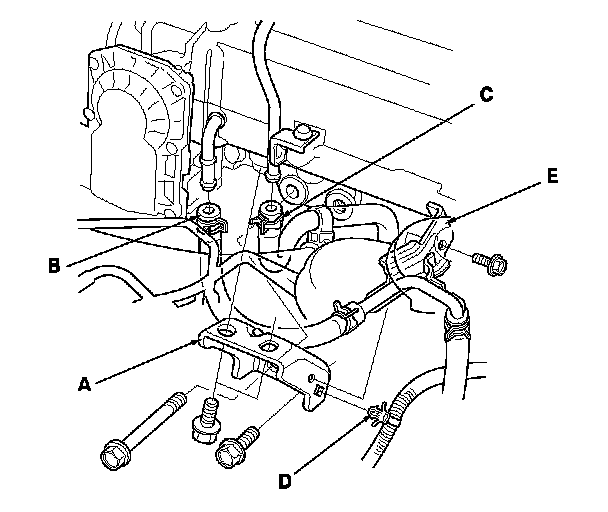 C
E
B
A
D