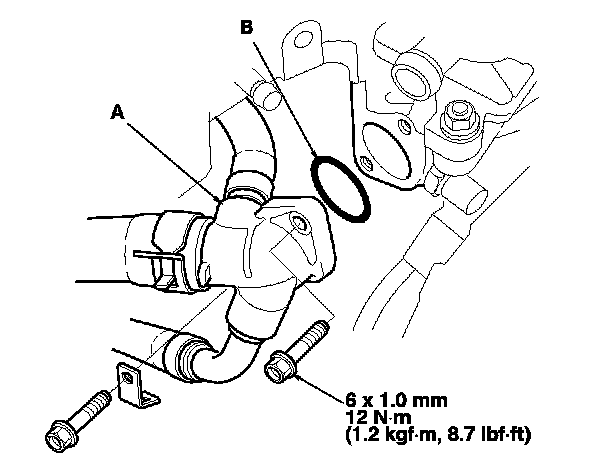 B

A

6 x 1.0 mm
12 N·m
(1.2 kgf·m, 8.7 lbf·ft)