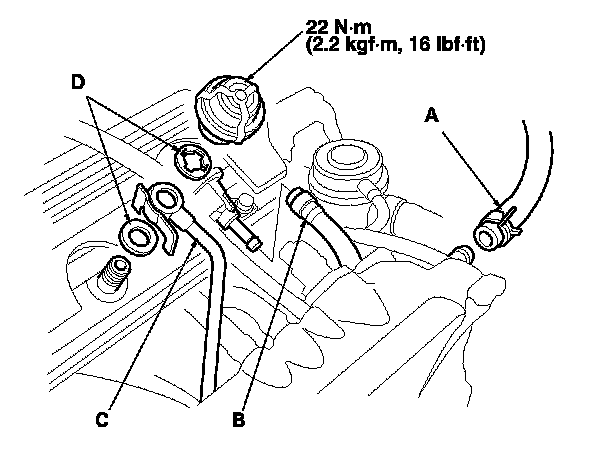 22 N·m
(2.2 kgf·m, 16 lbf·ft)

D

A

C

B