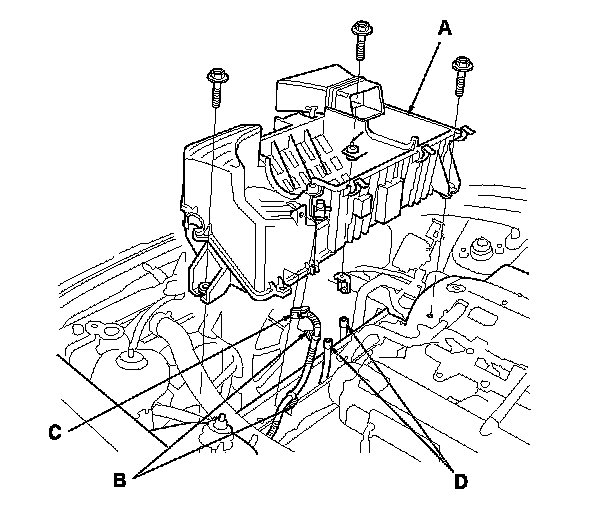 A
C
B
D