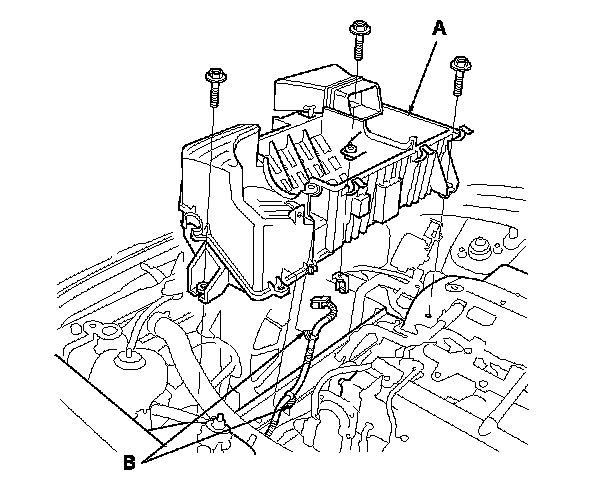 A

B