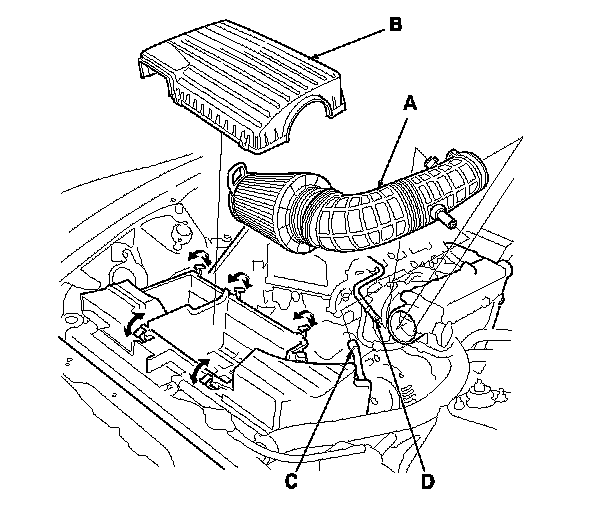 B
A
C
D