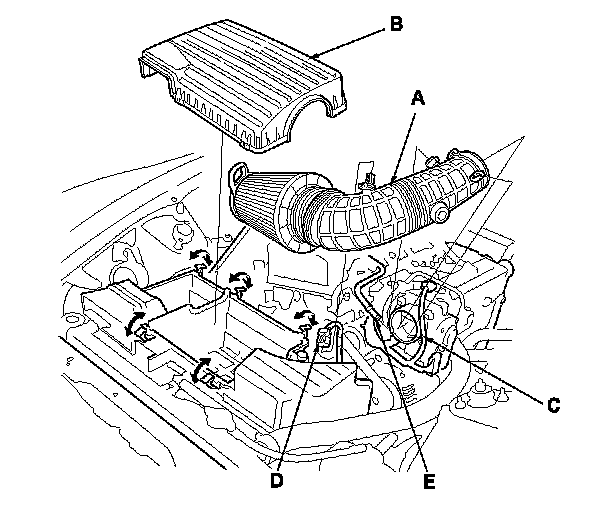 B
A
C
D
E