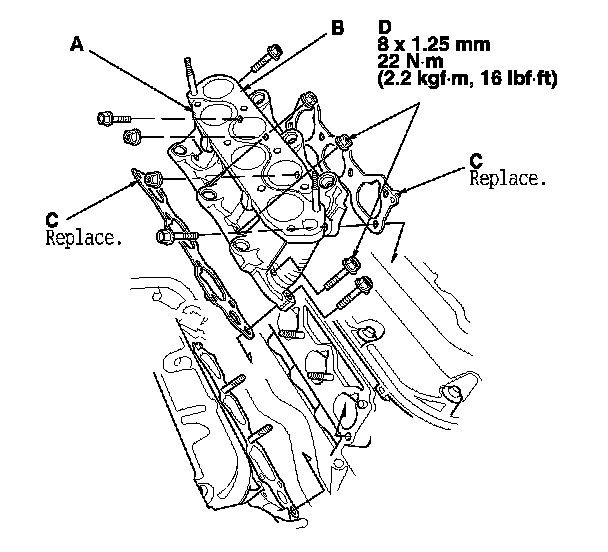 A

B

D
8 x 1.25 mm
22 N·m
(2.2 kgf·m, 16 lbf·ft)

C
Replace.

C
Replace.