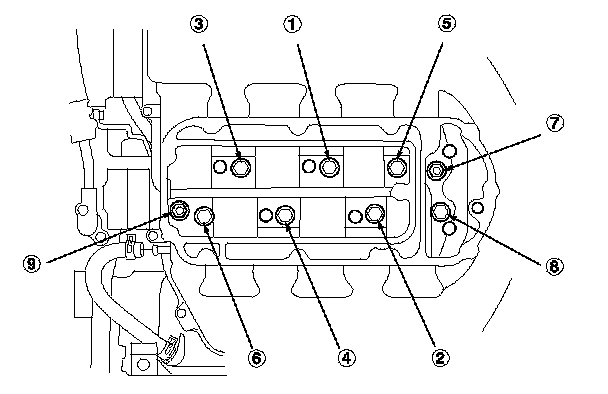 ③
①
⑤
⑦
⑨
⑧
⑥
④
②