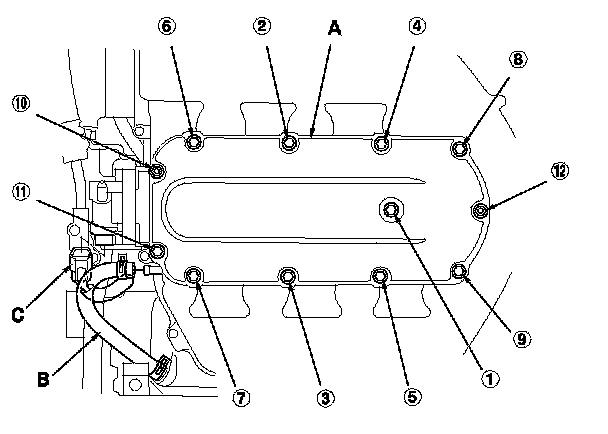 ⑥
②
A
④
⑧
⑩
⑫
⑪
C
B
⑦
③
⑤
①
⑨