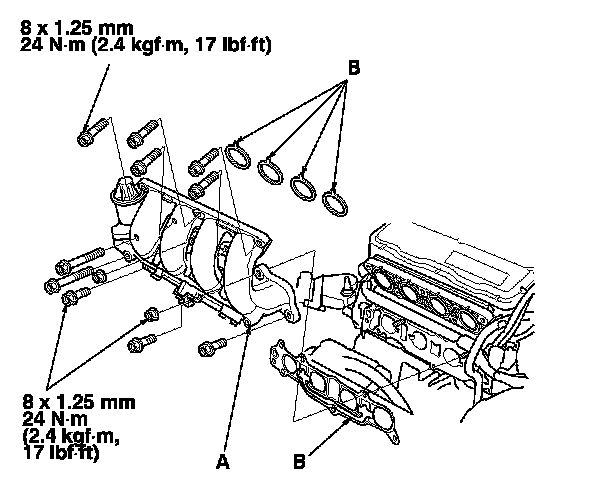 8 x 1.25 mm
24 N·m (2.4 kgf·m, 17 lbf·ft)

B

8 x 1.25 mm
24 N·m
(2.4 kgf·m,
17 lbf·ft)

A

B