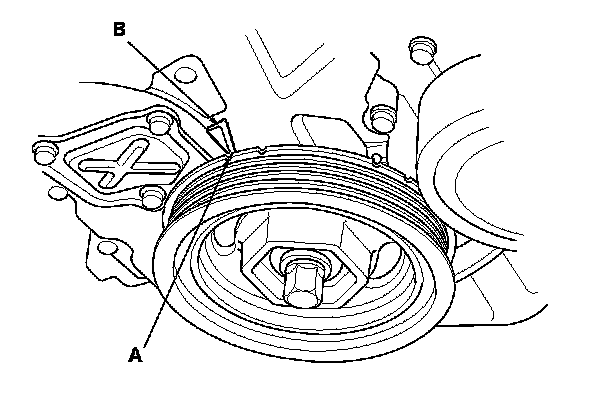 B

A