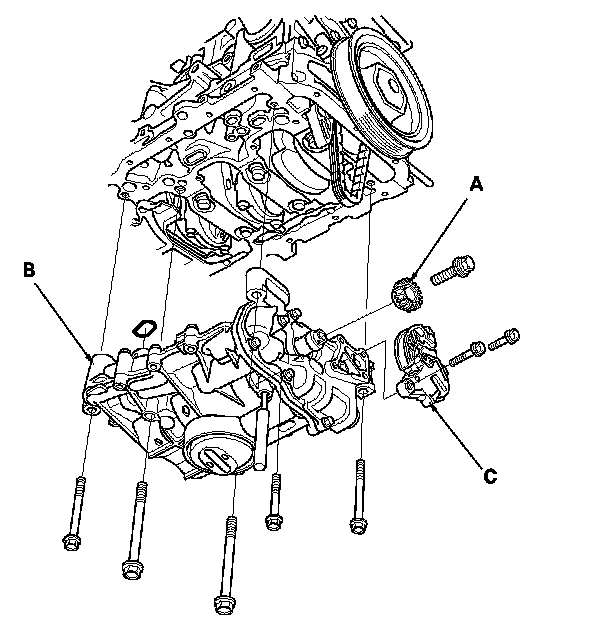 A
B
C