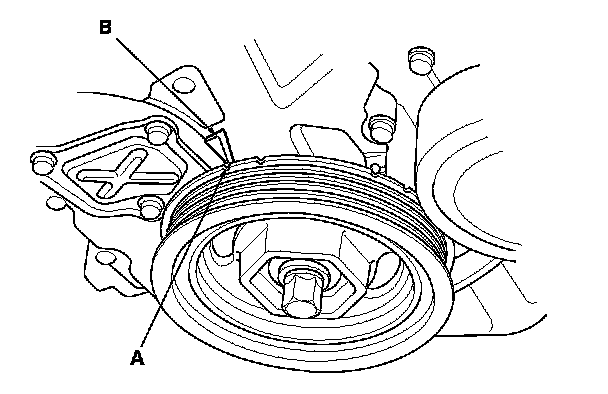 B

A