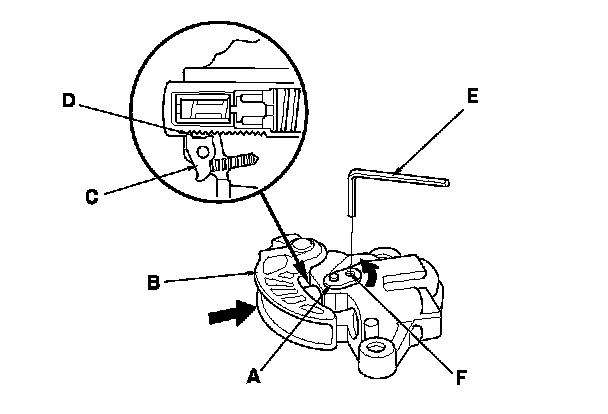 D
E
C
B
A
F