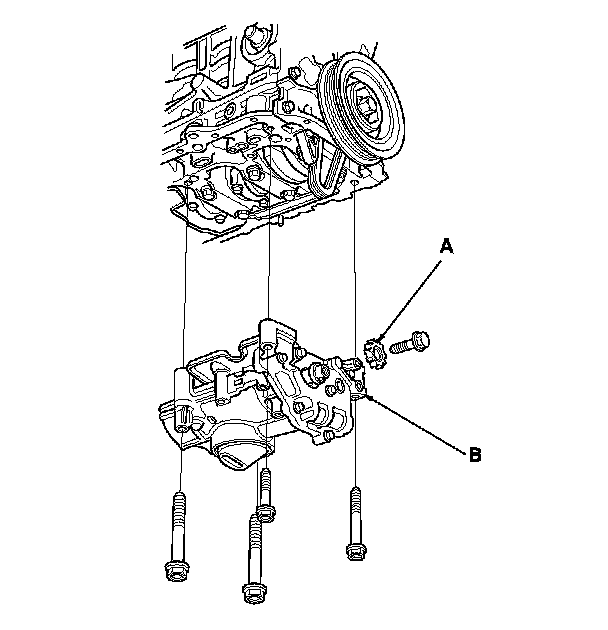 A

B