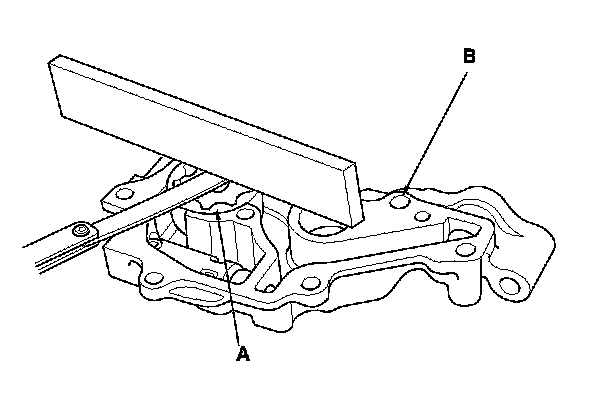 B

A