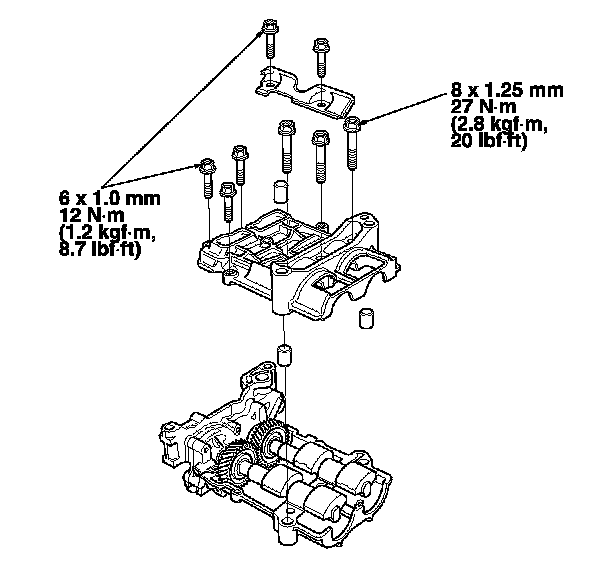 8 x 1.25 mm
27 N·m
(2.8 kgf·m,
20 lbf·ft)

6 x 1.0 mm
12 N·m
(1.2 kgf·m,
8.7 lbf·ft)