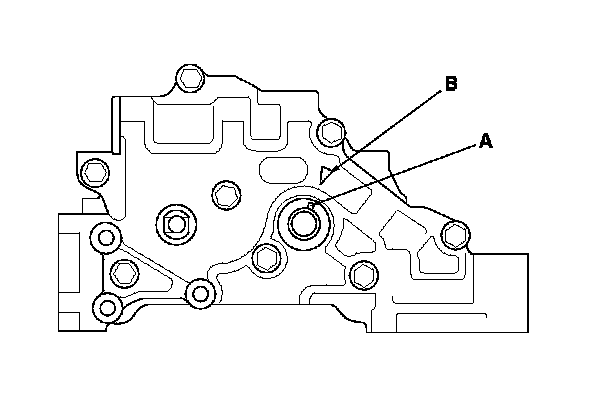 B
A