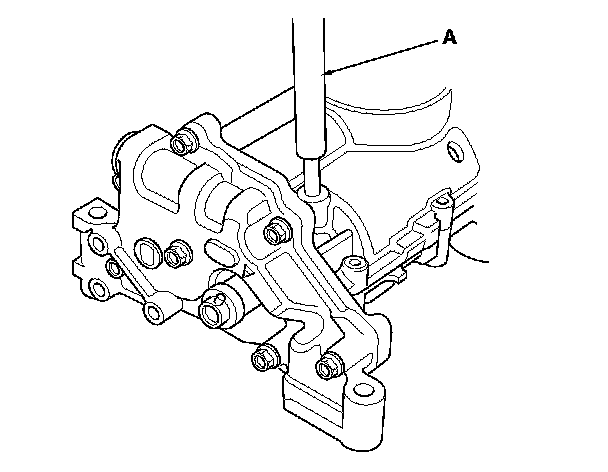 A