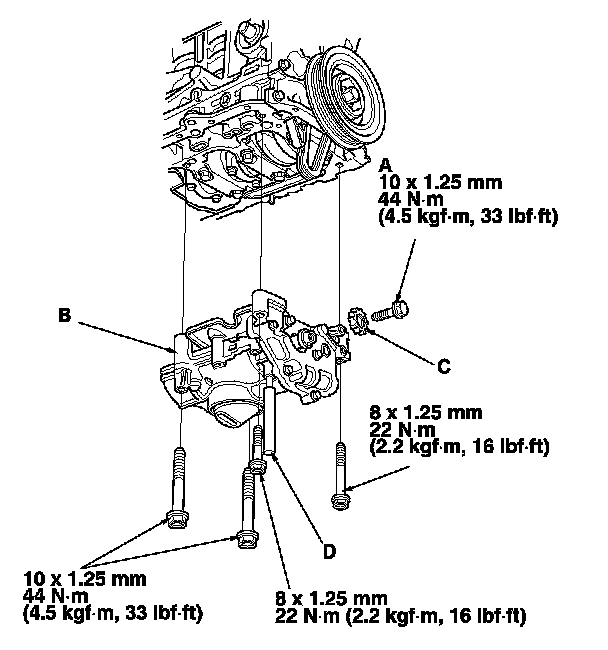 A
10 x 1.25 mm
44 N·m
(4.5 kgf·m, 33 lbf·ft)

B

C

8 x 1.25 mm
22 N·m
(2.2 kgf·m, 16 lbf·ft)

D

10 x 1.25 mm
44 N·m
(4.5 kgf·m, 33 lbf·ft)

8 x 1.25 mm
22 N·m (2.2 kgf·m, 16 lbf·ft)