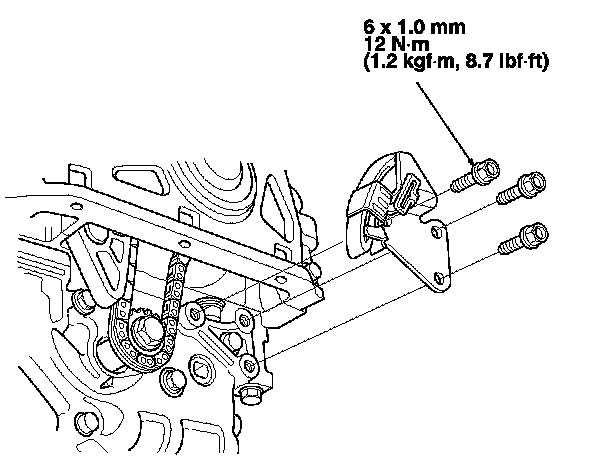 6 x 1.0 mm
12 N·m
(1.2 kgf·m, 8.7 lbf·ft)