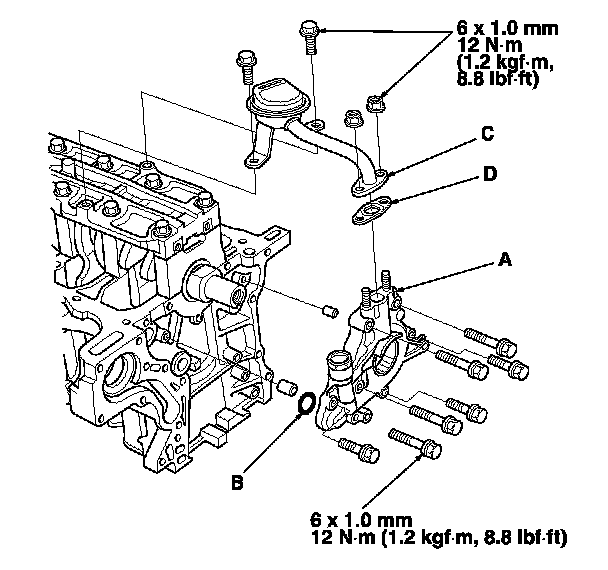 6 x 1.0 mm
12 N·m
(1.2 kgf·m,
8.8 lbf·ft)

C

D

A

B

6 x 1.0 mm
12 N·m (1.2 kgf·m, 8.8 lbf·ft)