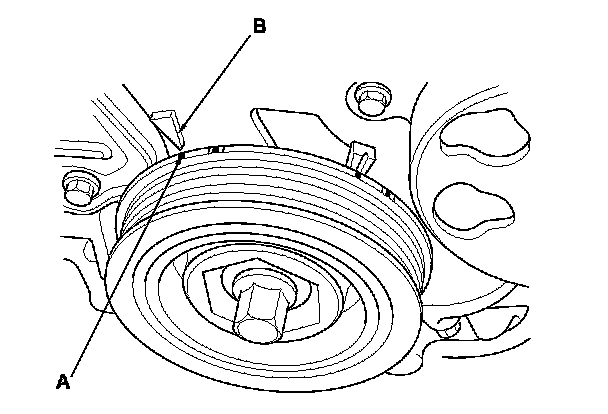 B

A