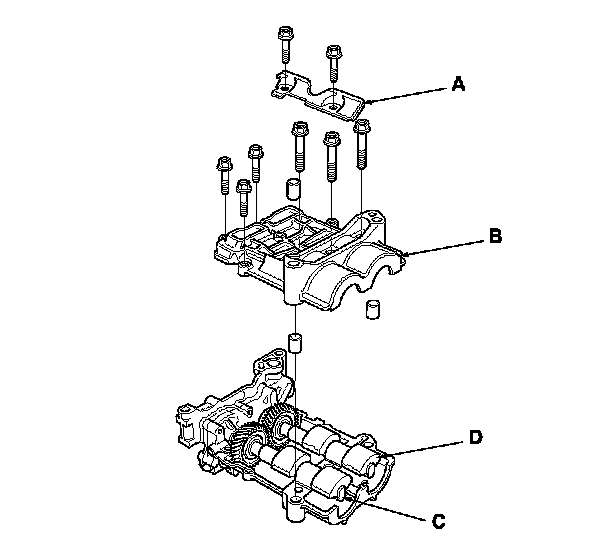 A

B

D

C