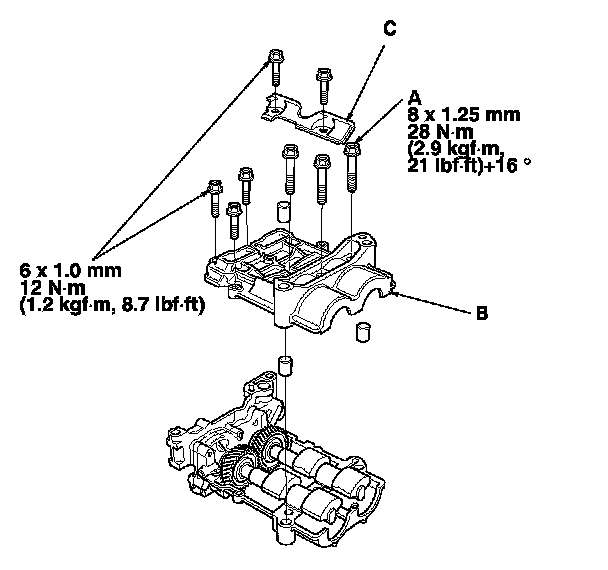 C

A
8 x 1.25 mm
28 N·m
(2.9 kgf·m,
21 lbf·ft)+16 °

6 x 1.0 mm
12 N·m
(1.2 kgf·m, 8.7 lbf·ft)

B