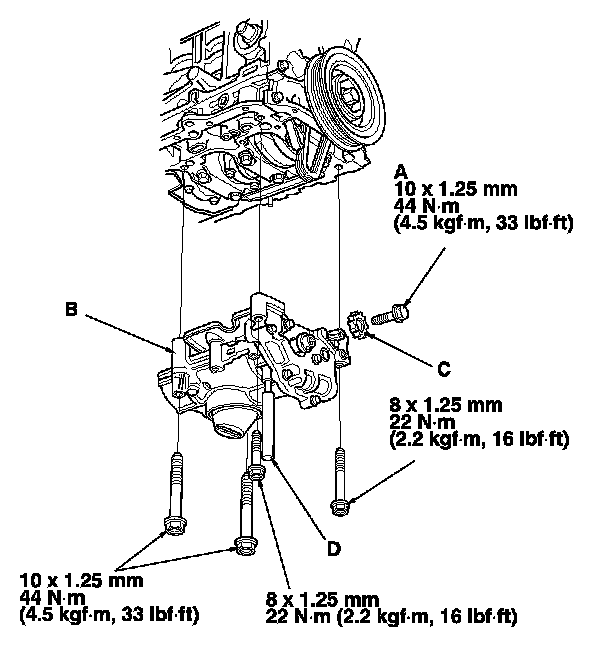 A
10 x 1.25 mm
44 N·m
(4.5 kgf·m, 33 lbf·ft)

B

C

8 x 1.25 mm
22 N·m
(2.2 kgf·m, 16 lbf·ft)

D

10 x 1.25 mm
44 N·m
(4.5 kgf·m, 33 lbf·ft)

8 x 1.25 mm
22 N·m (2.2 kgf·m, 16 lbf·ft)