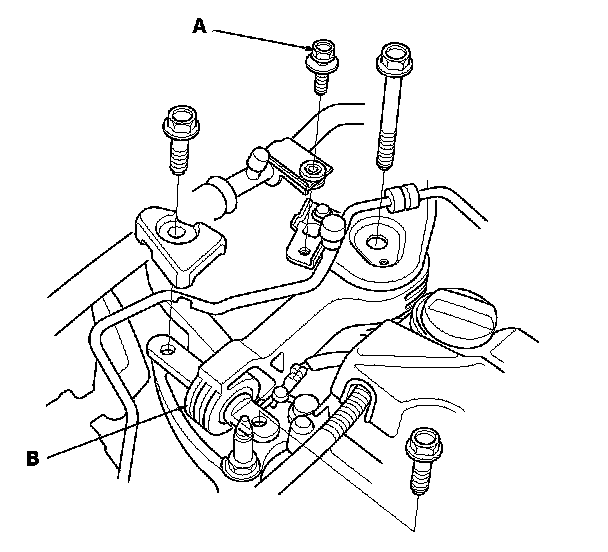 A

B