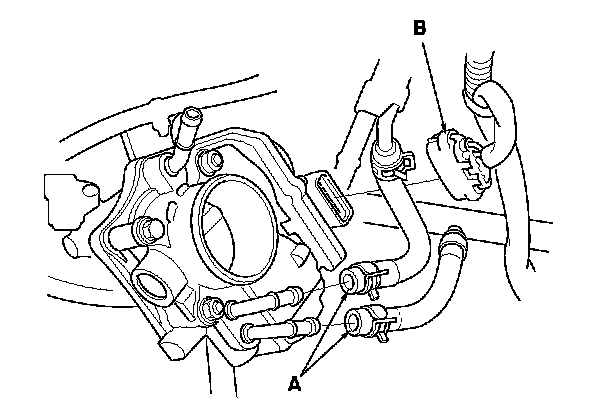 B

A