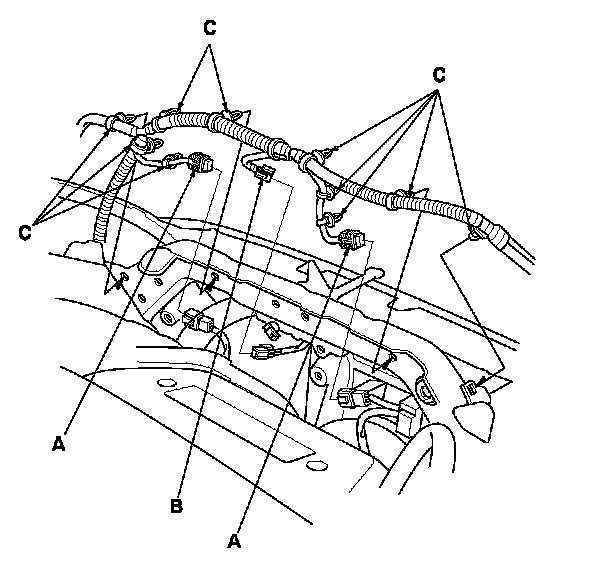 C
C
C
A
B
A