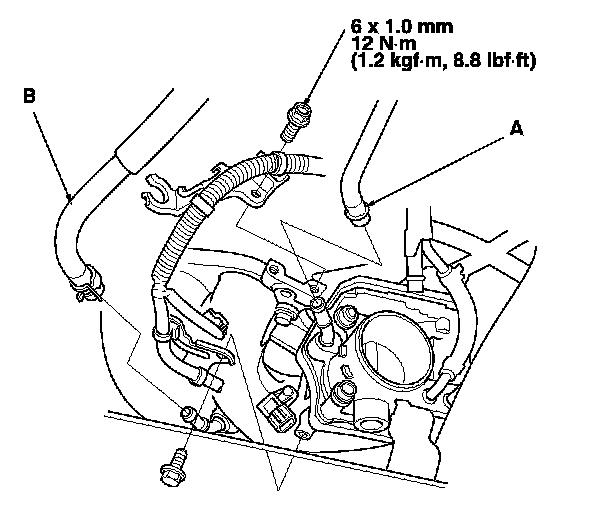 6 x 1.0 mm
12 N·m
(1.2 kgf·m, 8.8 lbf·ft)

B

A