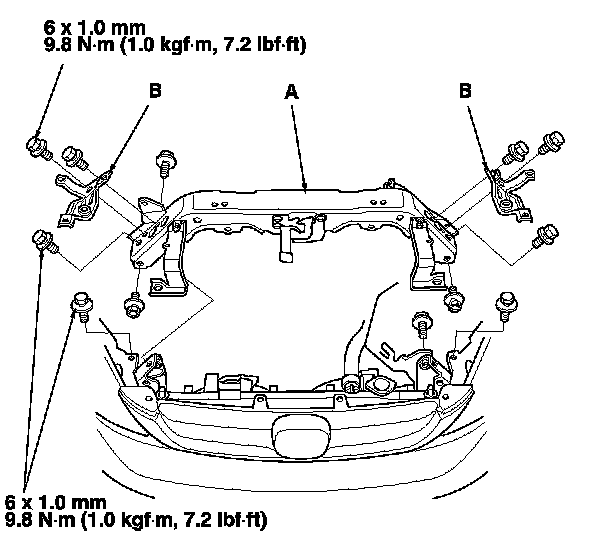 6 x 1.0 mm
9.8 N·m (1.0 kgf·m, 7.2 lbf·ft)

B

A

B

6 x 1.0 mm
9.8 N·m (1.0 kgf·m, 7.2 lbf·ft)